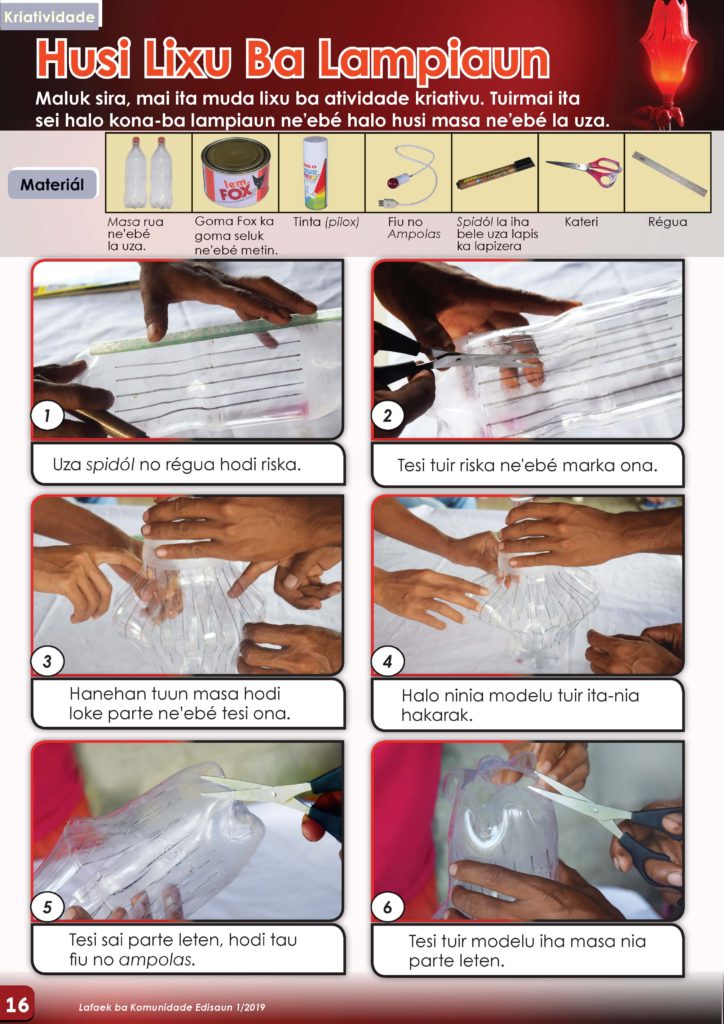 Kriatividade

Husi Lixu Ba Lampiaun

Maluk sira, mai ita muda lixu ba atividade kriativu. Tuirmai ita sei halo kona-ba lampiaun ne'ebé halo husi masa ne'ebé la uza.

Materiál

Masa rua ne'ebé la uza.

Goma Fox ka goma seluk ne'ebé metin.

Tinta (pilox)

Fiu no Ampolas

Spidól la iha bele uza lapis ka lapizera

Kateri

Régua

1
Uza spidól no régua hodi riska.

2
Tesi tuir riska ne'ebé marka ona.

3
Hanehan tuun masa hodi loke parte ne'ebé tesi ona.

4
Halo ninia modelu tuir ita-nia hakarak.

5
Tesi sai parte leten, hodi tau fiu no ampolas.

6
Tesi tuir modelu iha masa nia parte leten.

16
Lafaek ba Komunidade Edisaun 1/2019