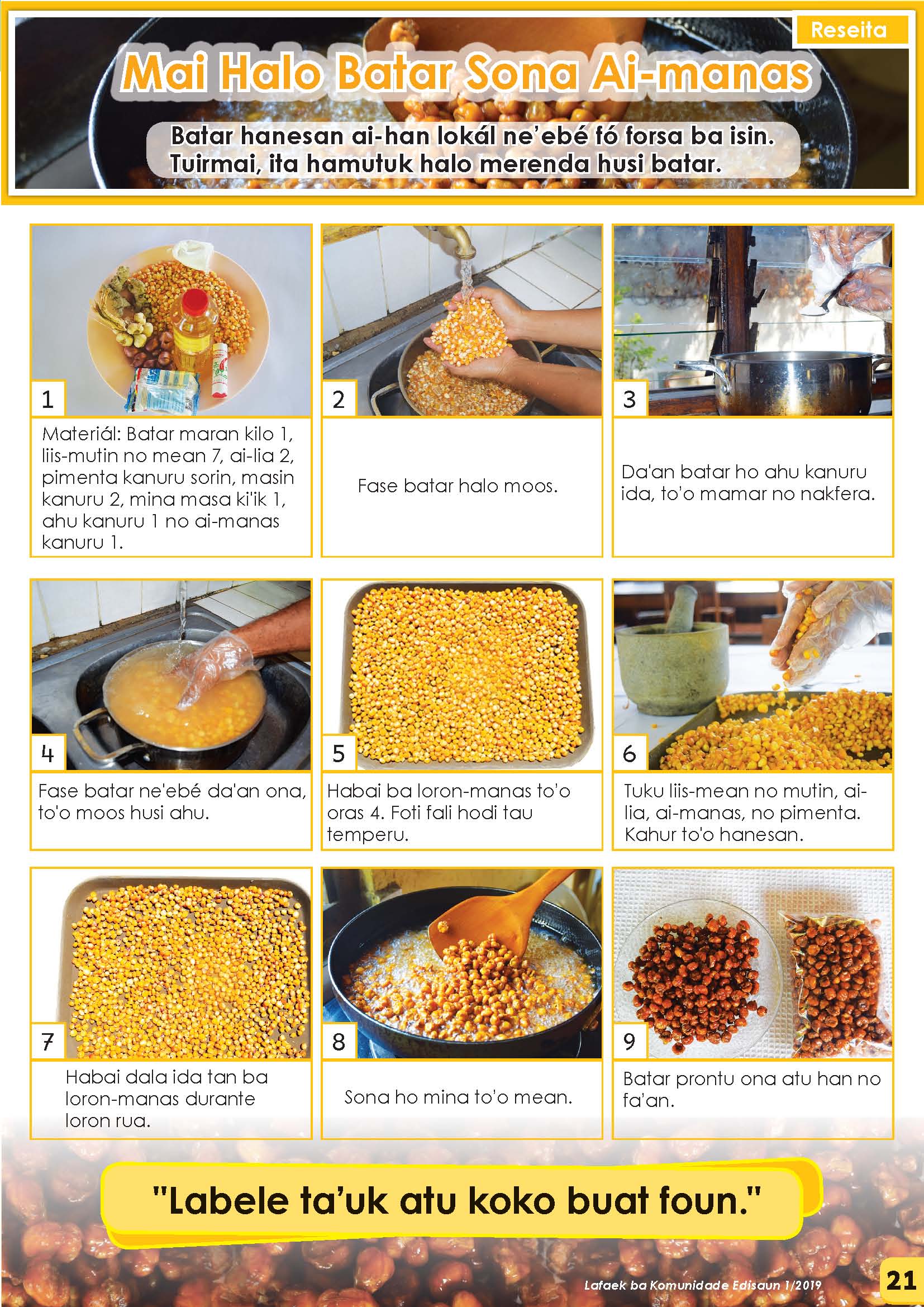 Reseita

Mai Halo Batar Sona Ai-manas

Batar hanesan ai-han lokál ne'ebé fó forsa ba isin. Tuirmai, ita hamutuk halo merenda husi batar.

1

Materiál: Batar maran kilo 1, liis-mutin no mean 7, ai-lia 2, pimenta kanuru sorin, masin kanuru 2, mina masa ki'ik 1, ahu kanuru 1 no ai-manas kanuru 1.

2

Fase batar halo moos.

3

Da'an batar ho ahu kanuru ida, to'o mamar no nakfera.

4

Fase batar ne'ebé da'an ona, to'o moos husi ahu.

5

Habai ba loron-manas to'o oras 4. Foti fali hodi tau temperu.

6

Tuku liis-mean no mutin, ai-lia, ai-manas, no pimenta. Kahur to'o hanesan.

7

Habai dala ida tan ba loron-manas durante loron rua.

8

Sona ho mina to'o mean.

9

Batar prontu ona atu han no fa'an.

"Labele ta'uk atu koko buat foun."

Lafaek ba Komunidade Edisaun 1/2019

21